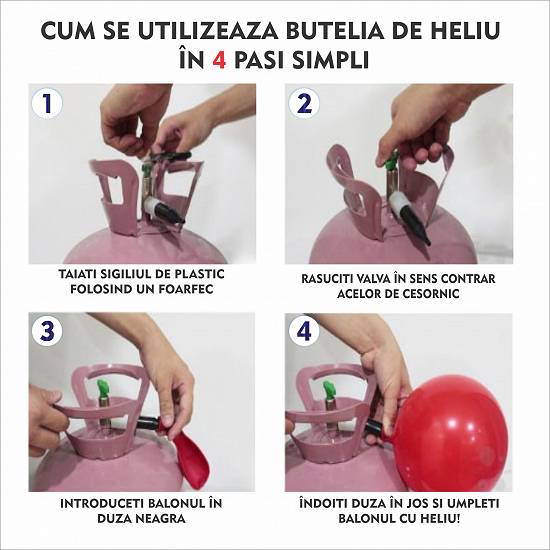 CUM SE UTILIZEAZA BUTELIA DE HELIU ÎN 4 PASI SIMPLI

1

TAIATI SIGILIUL DE PLASTIC FOLOSIND UN FOARFEC

2

RASUCITI VALVA ÎN SENS CONTRAR ACELOR DE CESORNIC

3

INTRODUCETI BALONUL ÎN DUZA NEAGRA

4

ÎNDOITI DUZA ÎN JOS SI UMPLETI BALONUL CU HELIU!